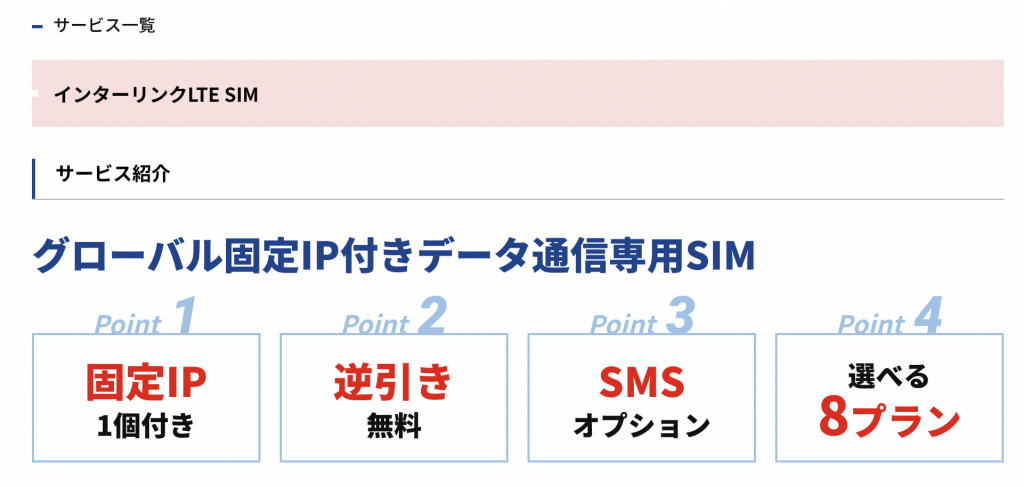 サービス一覧

インターリンクLTE SIM

サービス紹介

グローバル固定IP付きデータ通信専用SIM

Point 1
固定IP
1個付き

Point 2
逆引き
無料

Point 3
SMS
オプション

Point 4
選べる
8プラン